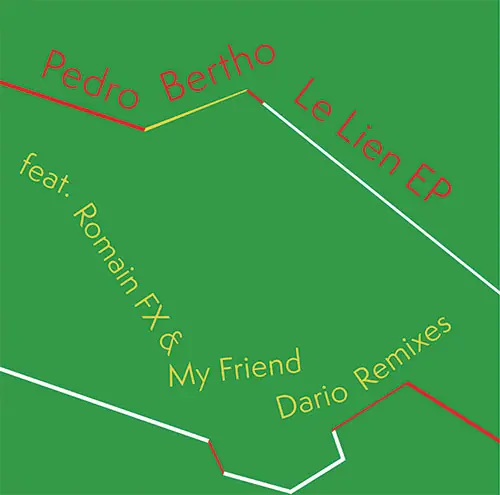 Pedro Bertho

Le Lien EP

feat. Romain FX & My Friend Dario Remixes